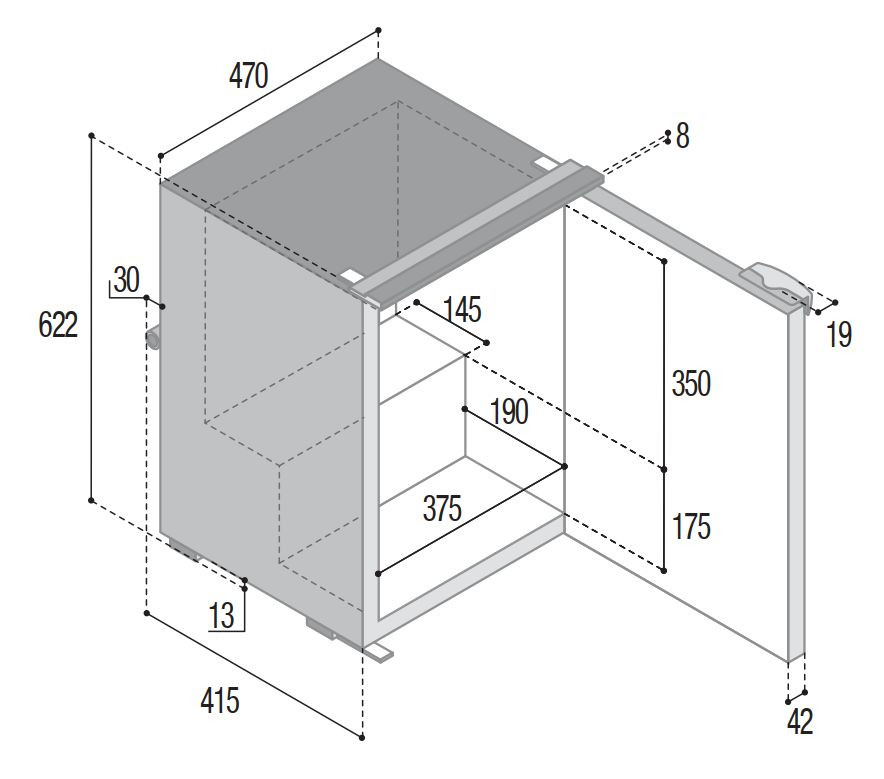 470
8
30
622
145
19
350
190
375
175
13
415
42